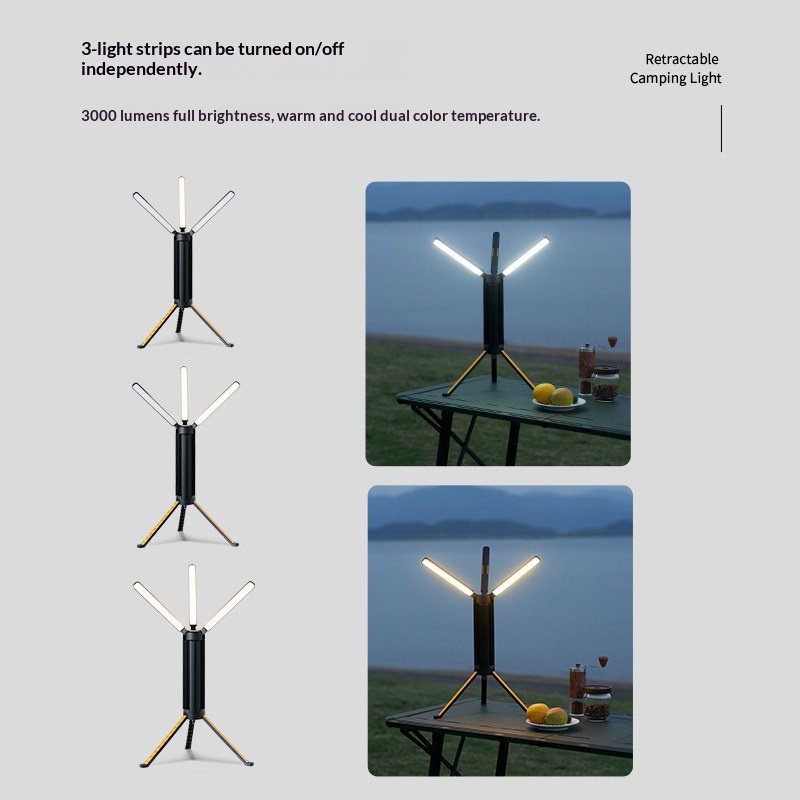 3-light strips can be turned on/off independently.

Retractable Camping Light

3000 lumens full brightness, warm and cool dual color temperature.