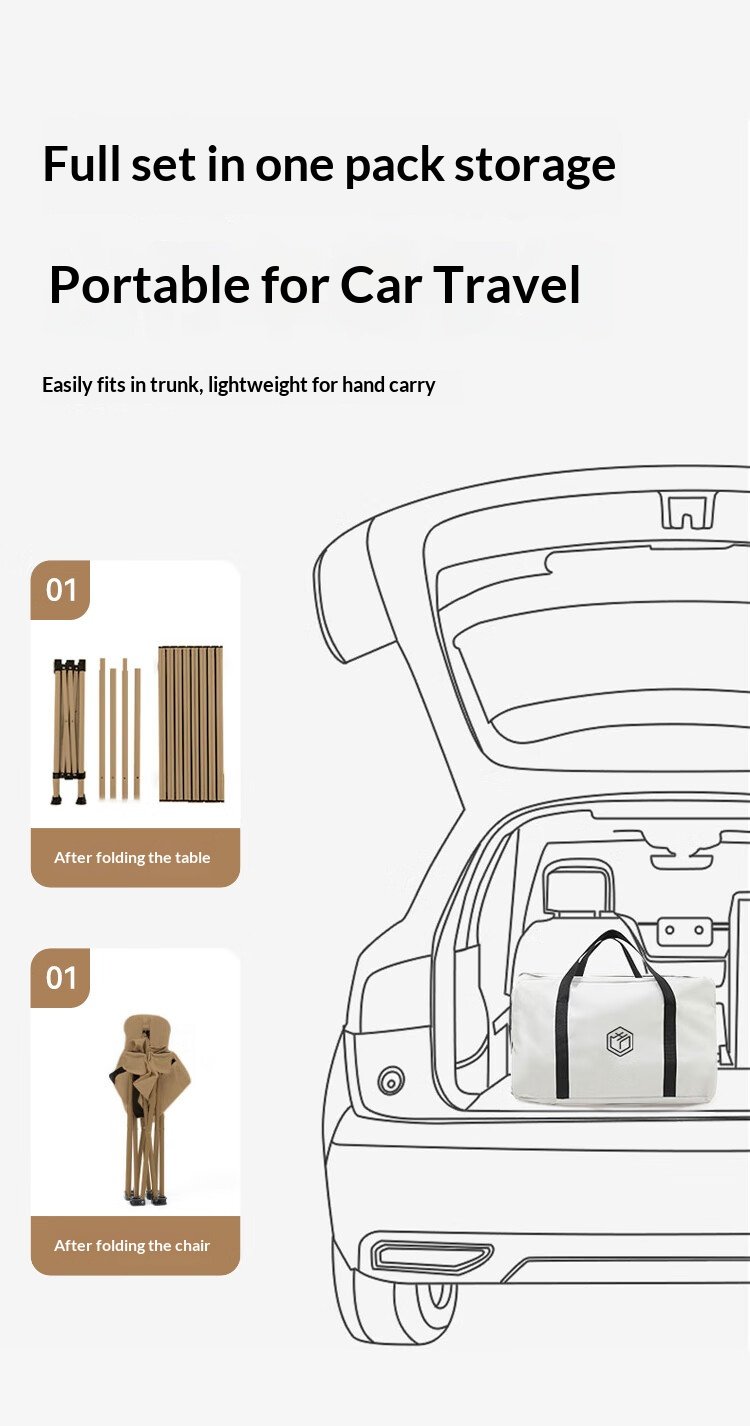 Full set in one pack storage

Portable for Car Travel

Easily fits in trunk, lightweight for hand carry

01

After folding the table

01

After folding the chair