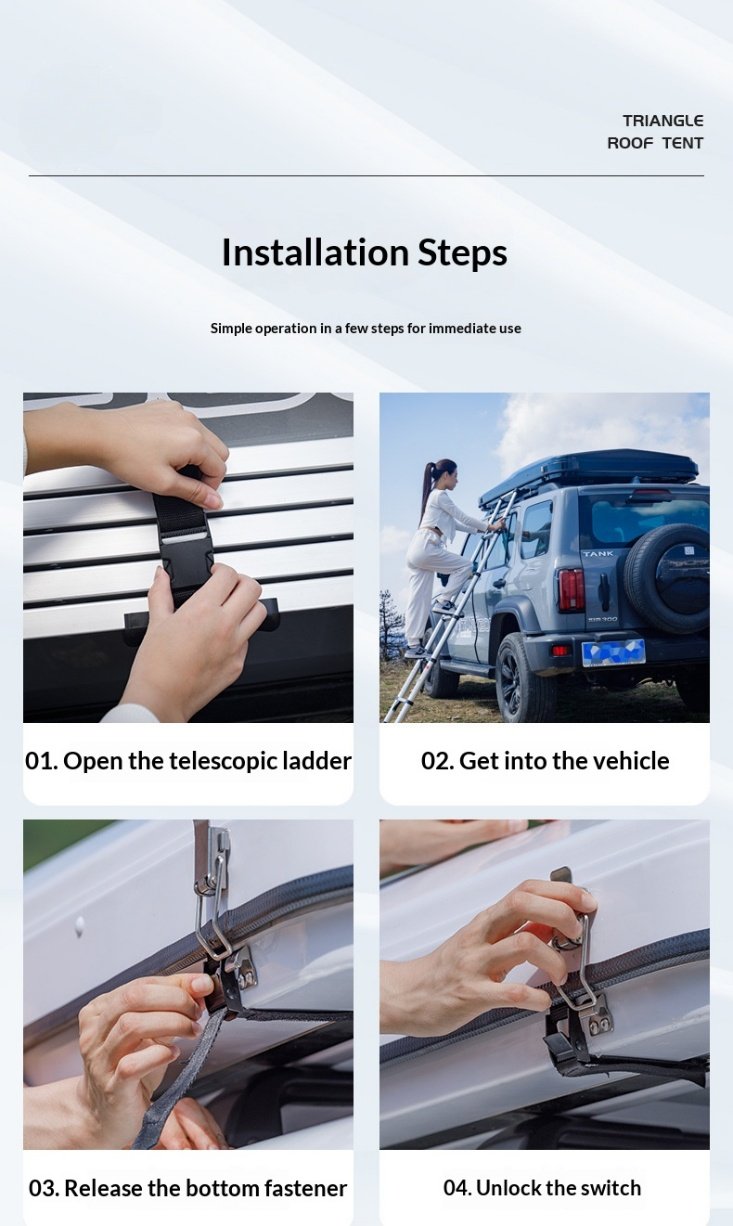 TRIANGLE
ROOF TENT

Installation Steps

Simple operation in a few steps for immediate use

TANK

01. Open the telescopic ladder

02. Get into the vehicle

03. Release the bottom fastener

04. Unlock the switch