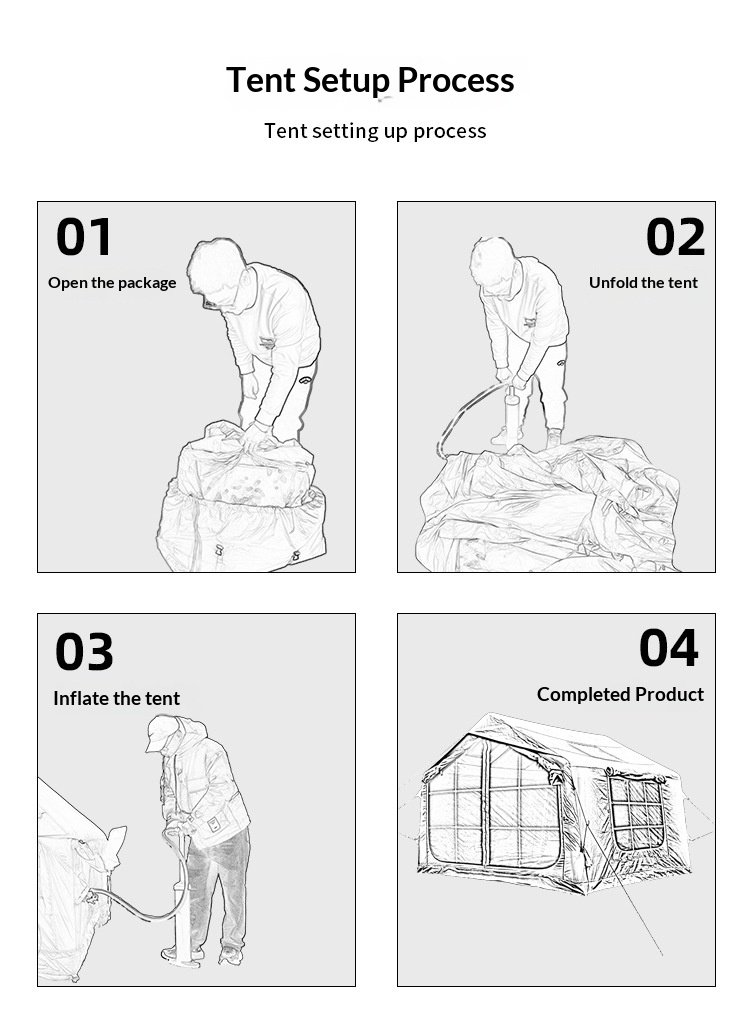 Tent Setup Process

Tent setting up process

01

Open the package

02

Unfold the tent

03

Inflate the tent

04

Completed Product