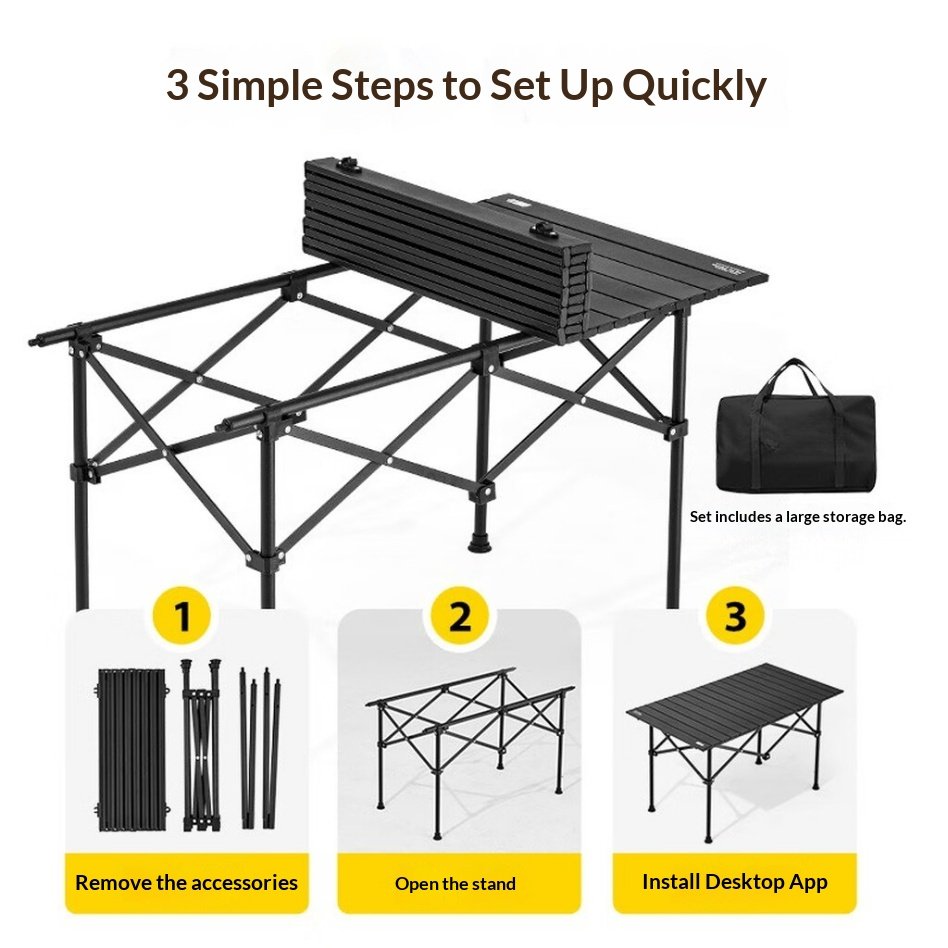 3 Simple Steps to Set Up Quickly

Set includes a large storage bag.

1

Remove the accessories

2

Open the stand

3

Install Desktop App