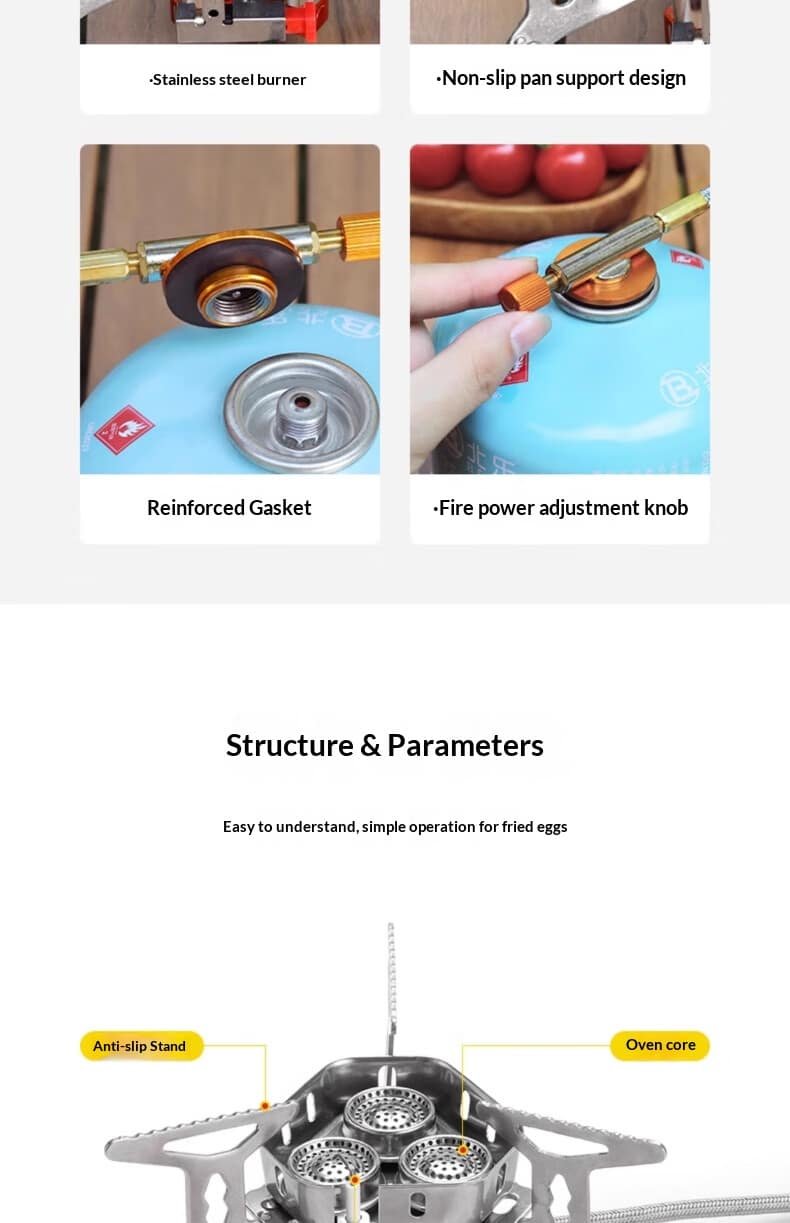 ·Stainless steel burner

·Non-slip pan support design

Reinforced Gasket

·Fire power adjustment knob

Structure & Parameters

Easy to understand, simple operation for fried eggs

Anti-slip Stand

Oven core