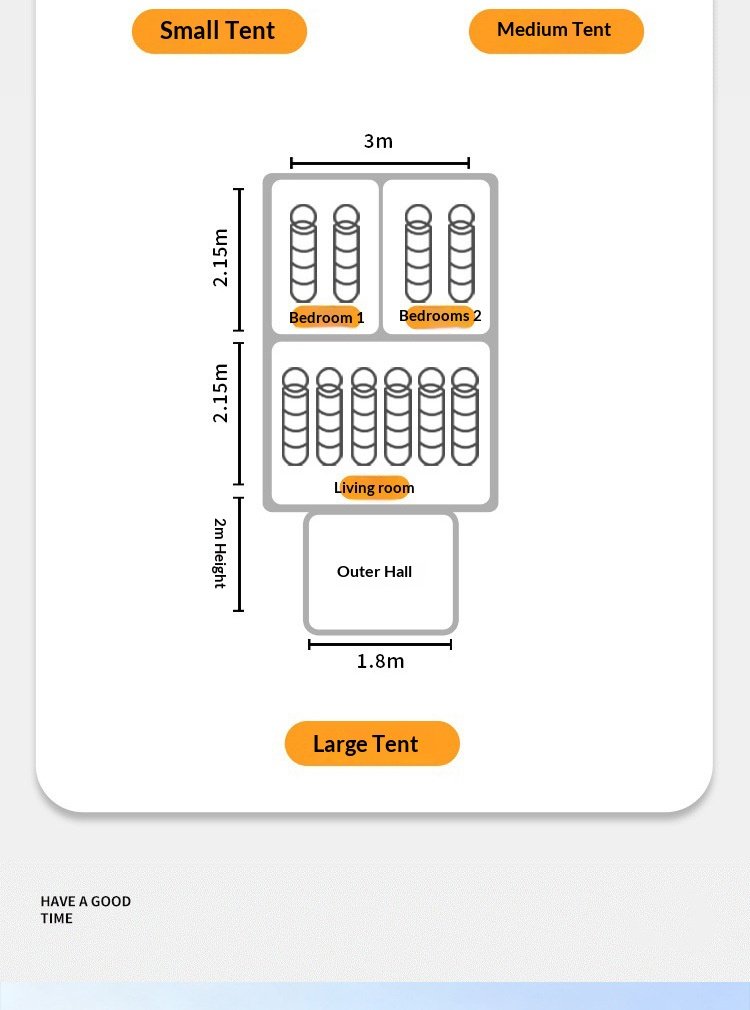 Small Tent

Medium Tent

3m

2.15m

Bedroom 1

Bedrooms 2

2.15m

Living room

2m Height

Outer Hall

1.8m

Large Tent

HAVE A GOOD TIME