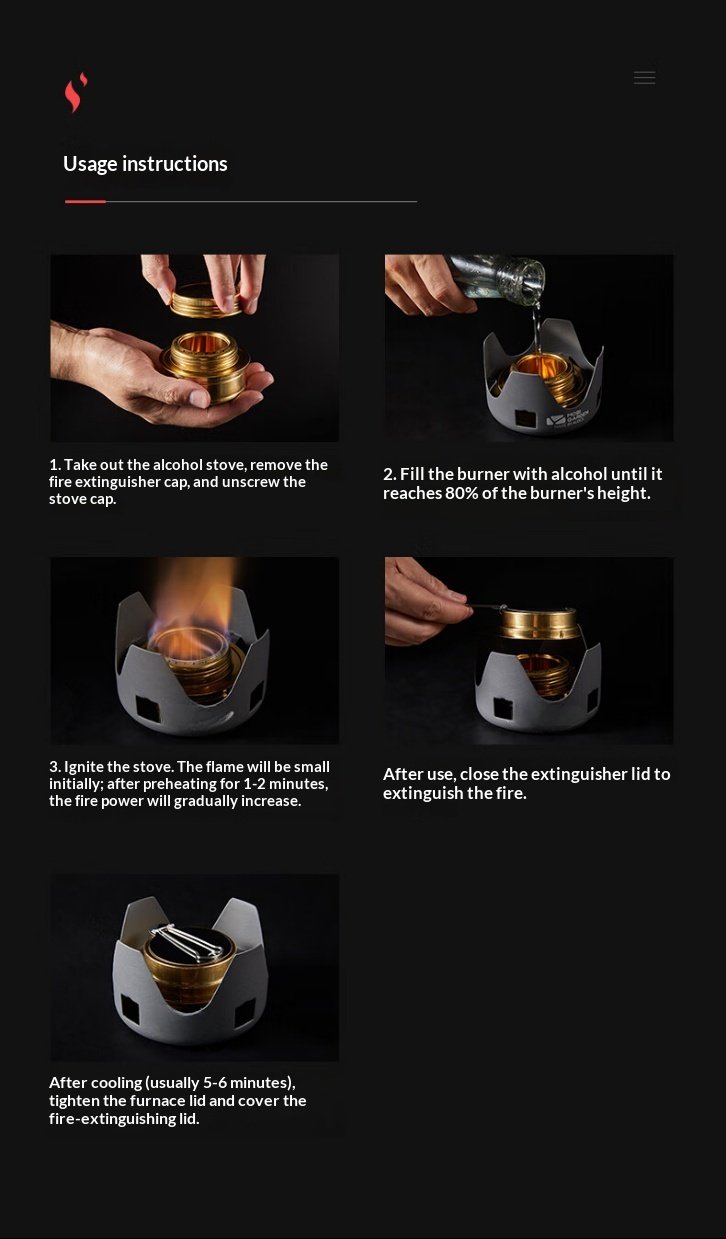 Usage instructions

1. Take out the alcohol stove, remove the fire extinguisher cap, and unscrew the stove cap.

2. Fill the burner with alcohol until it reaches 80% of the burner's height.

3. Ignite the stove. The flame will be small initially; after preheating for 1-2 minutes, the fire power will gradually increase.

After use, close the extinguisher lid to extinguish the fire.

After cooling (usually 5-6 minutes), tighten the furnace lid and cover the fire-extinguishing lid.