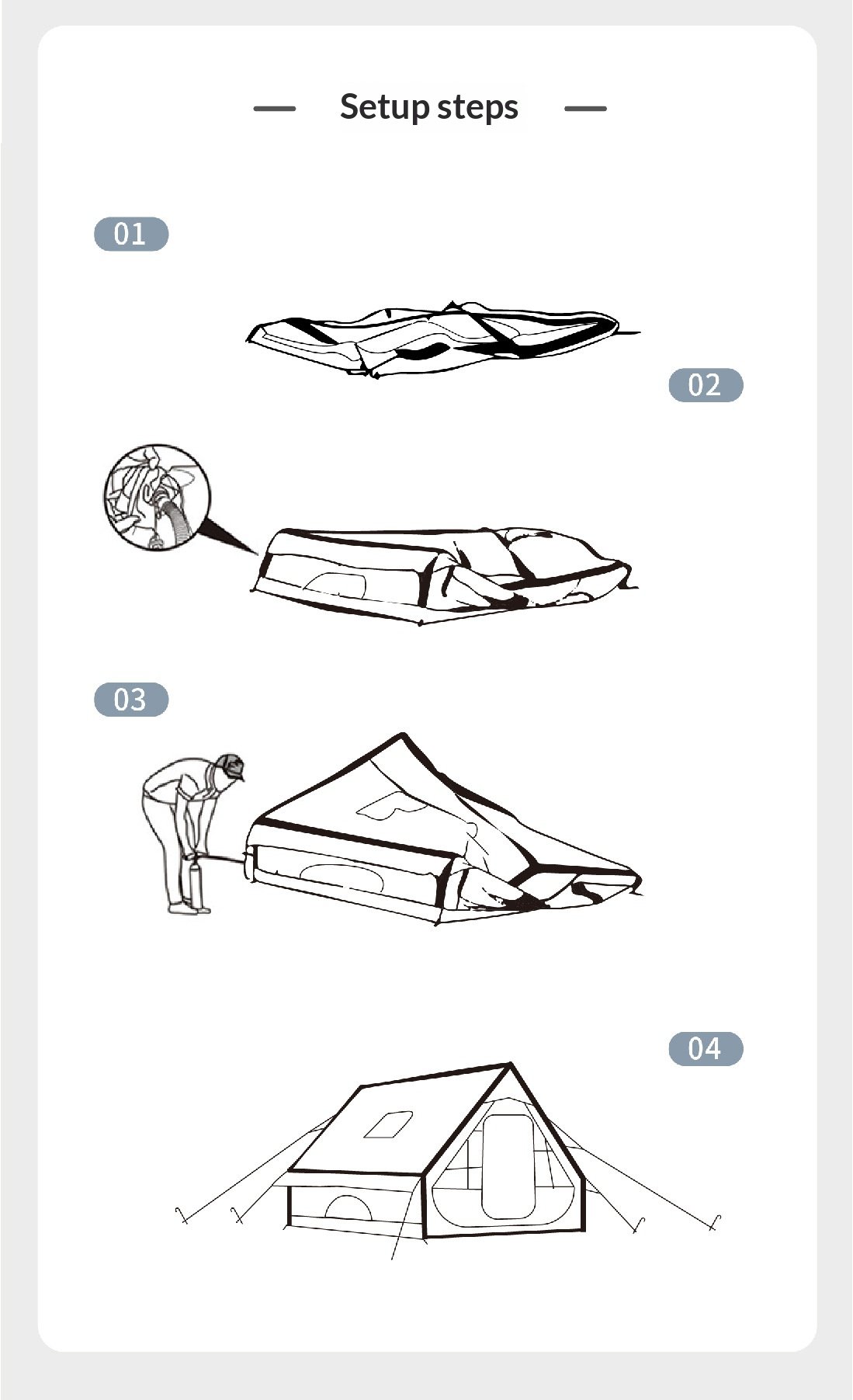 — Setup steps —

01

02

03

04