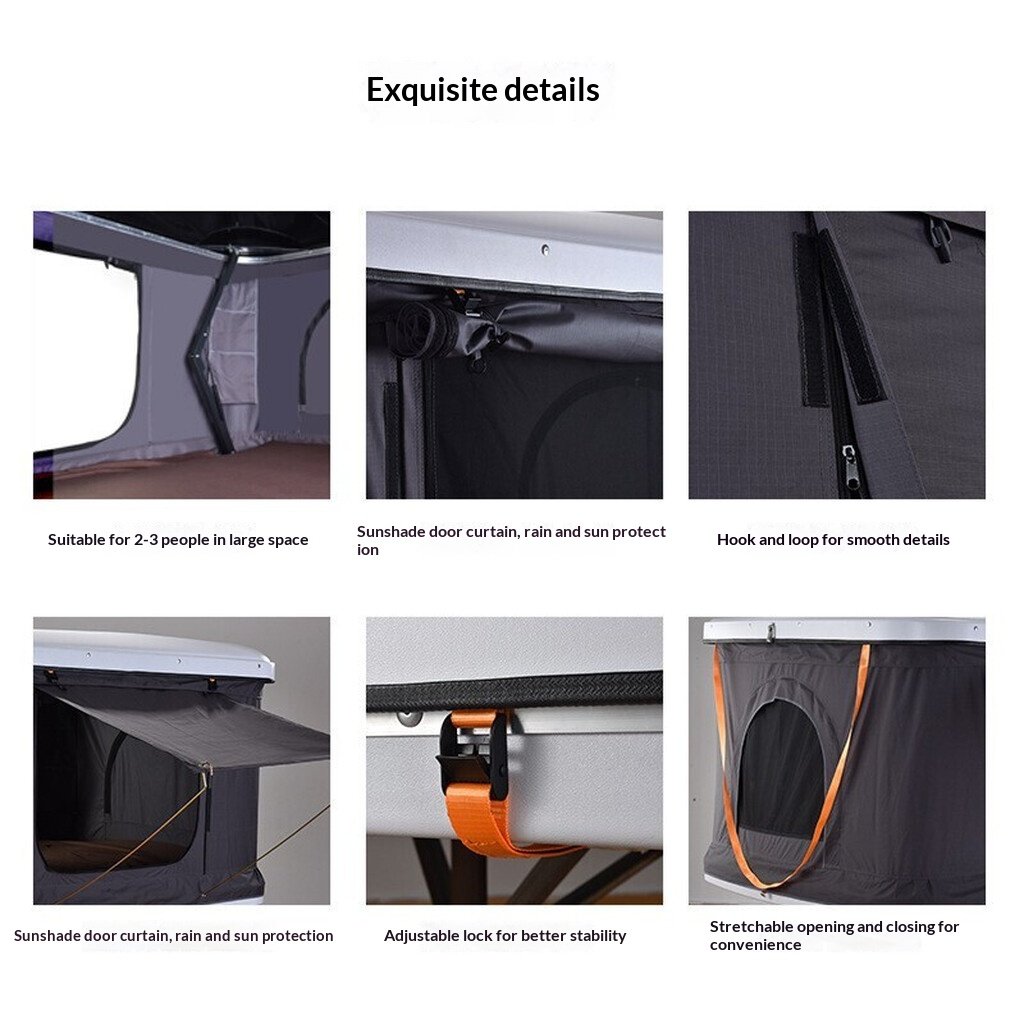 Exquisite details

Suitable for 2-3 people in large space

Sunshade door curtain, rain and sun protect ion

Hook and loop for smooth details

Sunshade door curtain, rain and sun protection

Adjustable lock for better stability

Stretchable opening and closing for convenience