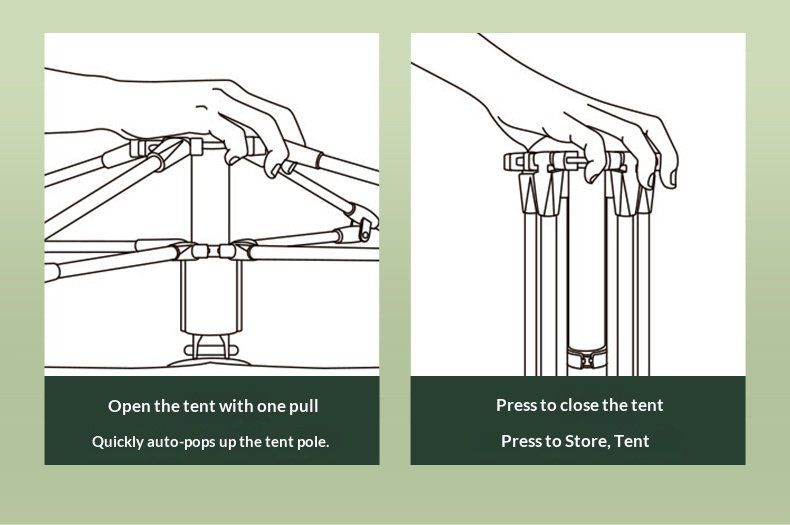 Open the tent with one pull

Quickly auto-pops up the tent pole.

Press to close the tent

Press to Store, Tent