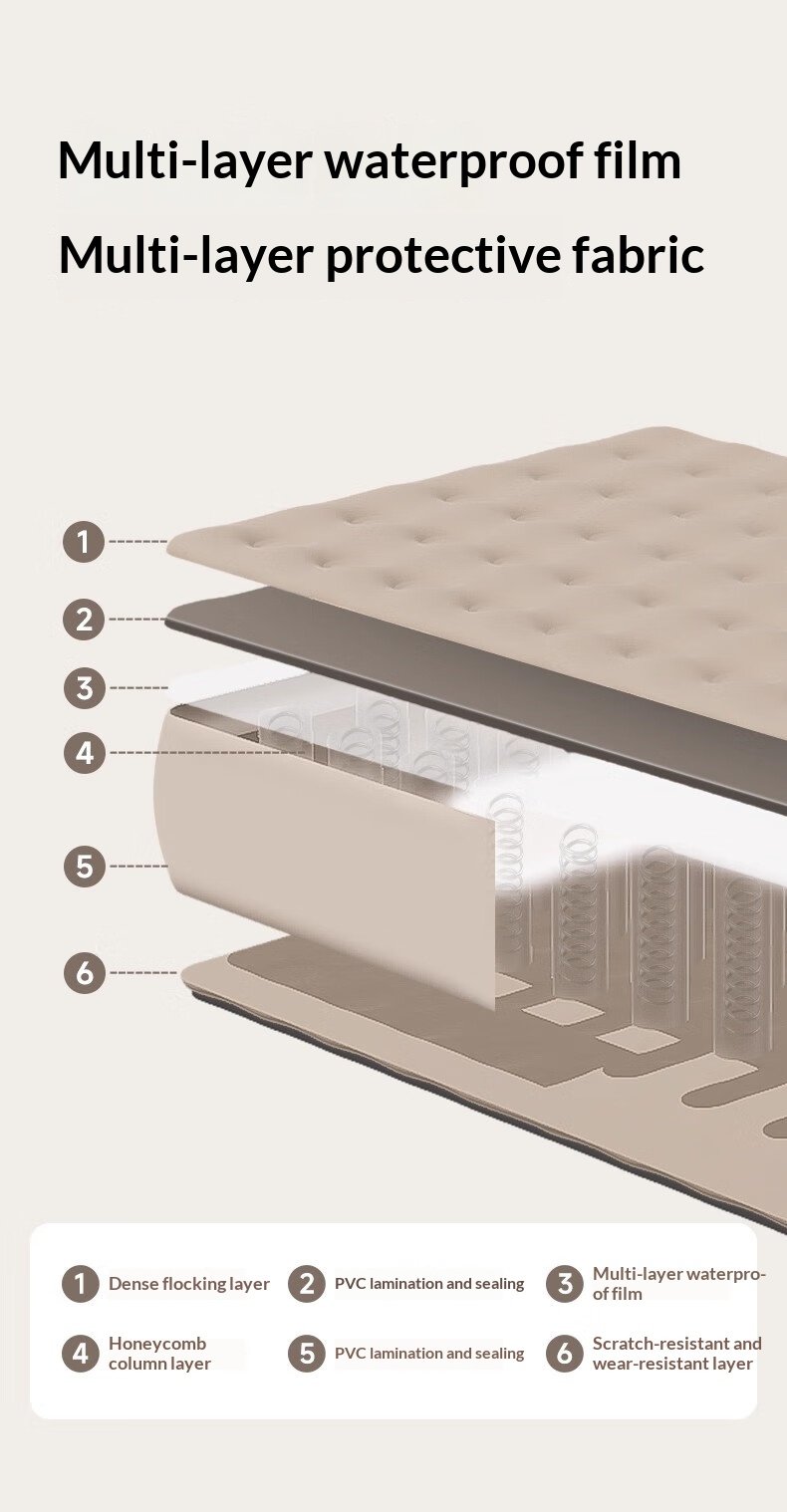 Multi-layer waterproof film

Multi-layer protective fabric

1
2
3
4
5
6

1 Dense flocking layer
2 PVC lamination and sealing
3 Multi-layer waterproof film
4 Honeycomb column layer
5 PVC lamination and sealing
6 Scratch-resistant and wear-resistant layer